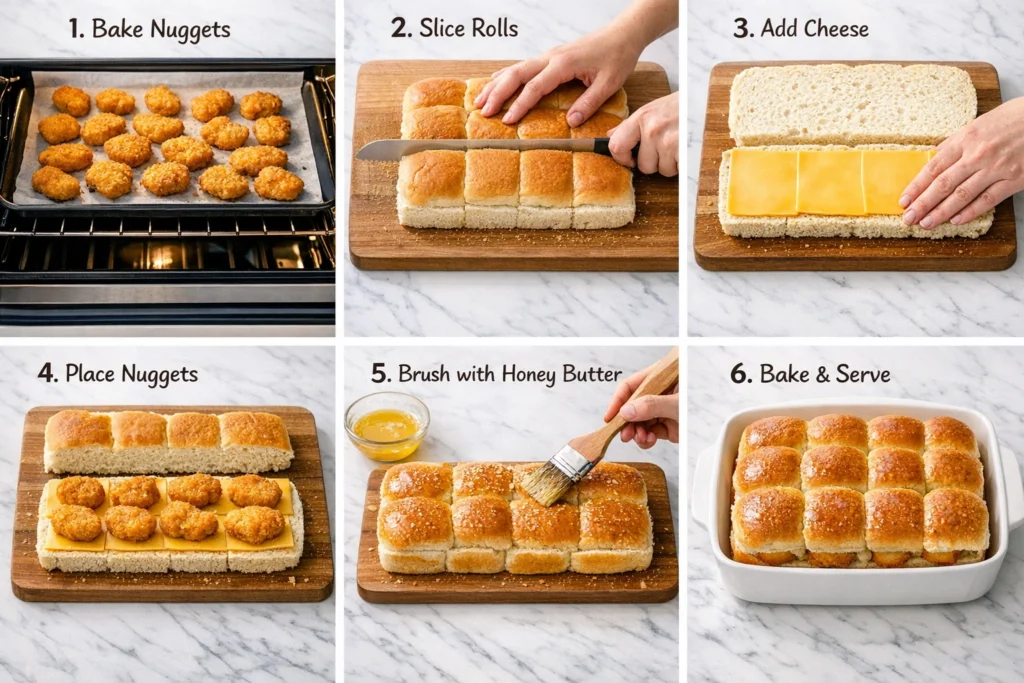 1. Bake Nuggets

2. Slice Rolls

3. Add Cheese

4. Place Nuggets

5. Brush with Honey Butter

6. Bake & Serve