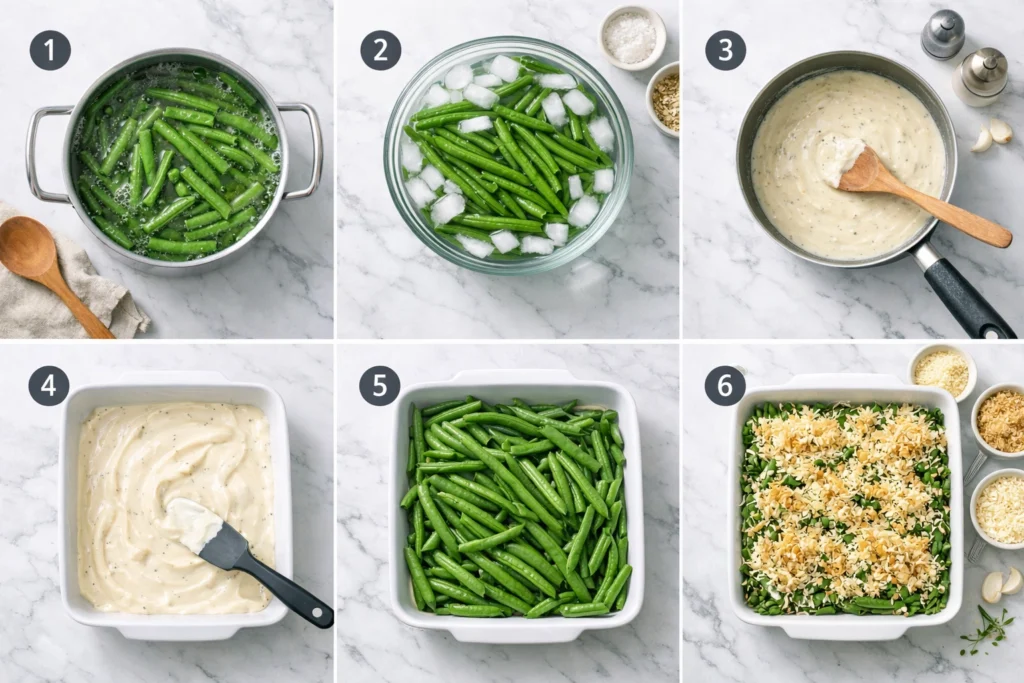 1
2
3
4
5
6