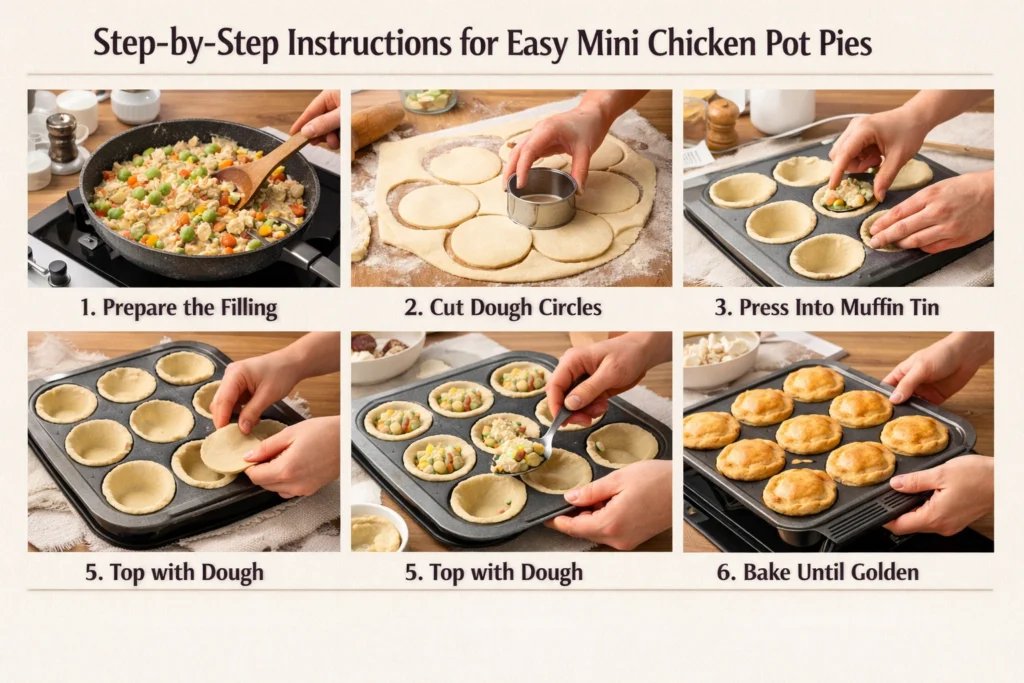 Step-by-Step Instructions for Easy Mini Chicken Pot Pies

1. Prepare the Filling

2. Cut Dough Circles

3. Press Into Muffin Tin

5. Top with Dough

5. Top with Dough

6. Bake Until Golden